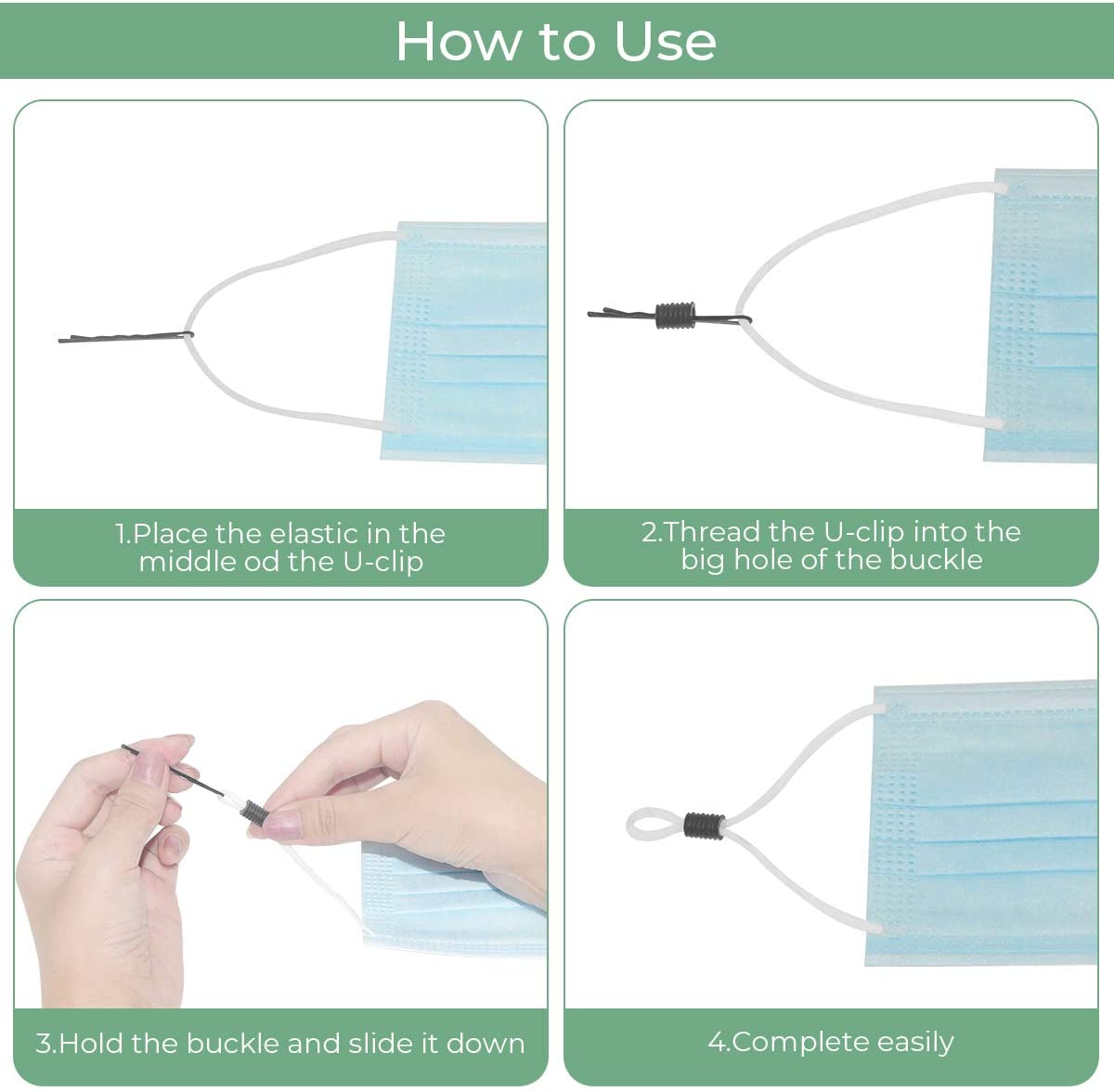 How to Use

1.Place the elastic in the middle od the U-clip

2.Thread the U-clip into the big hole of the buckle

3.Hold the buckle and slide it down

4.Complete easily